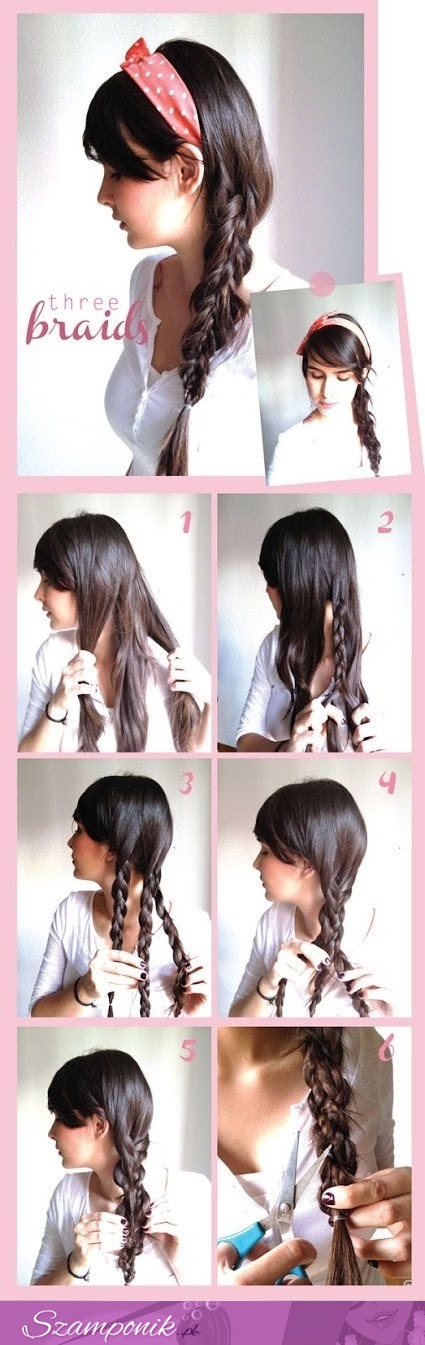 three
braids

1

2

3

4

5

6

Szamponik.pl