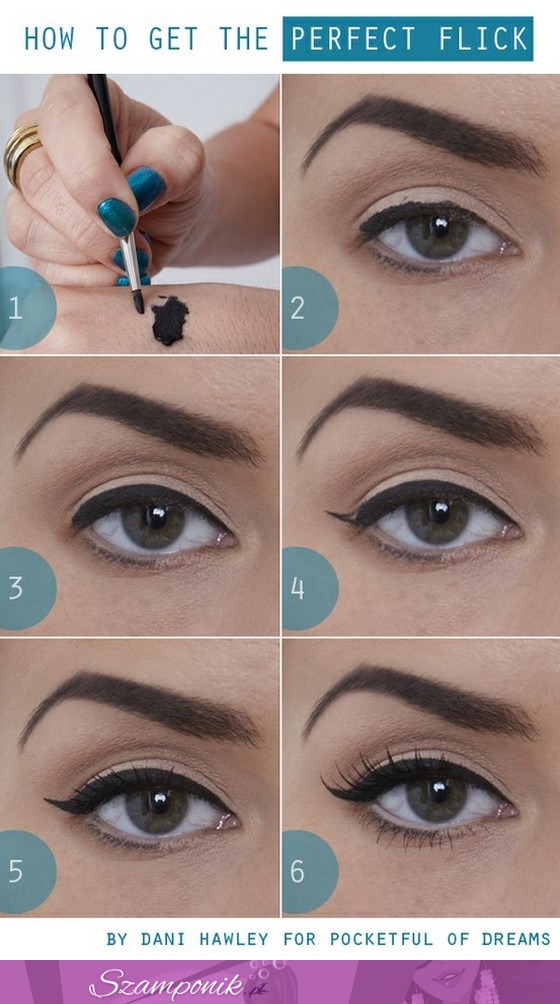 HOW TO GET THE PERFECT FLICK

1

2

3

4

5

6

BY DANI HAWLEY FOR POCKETFUL OF DREAMS

Szamponik.pl